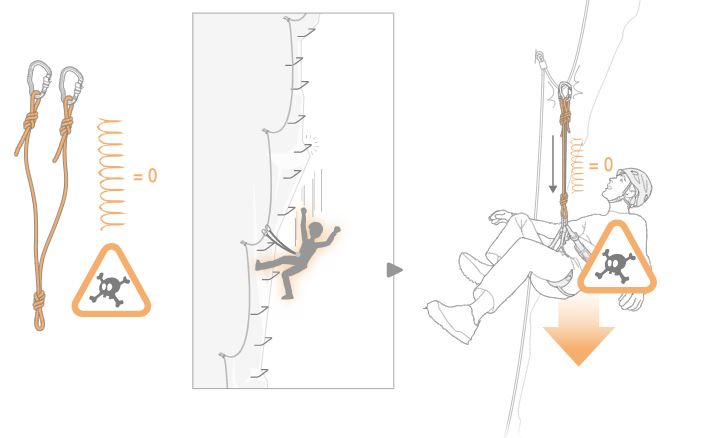 = 0

= 0